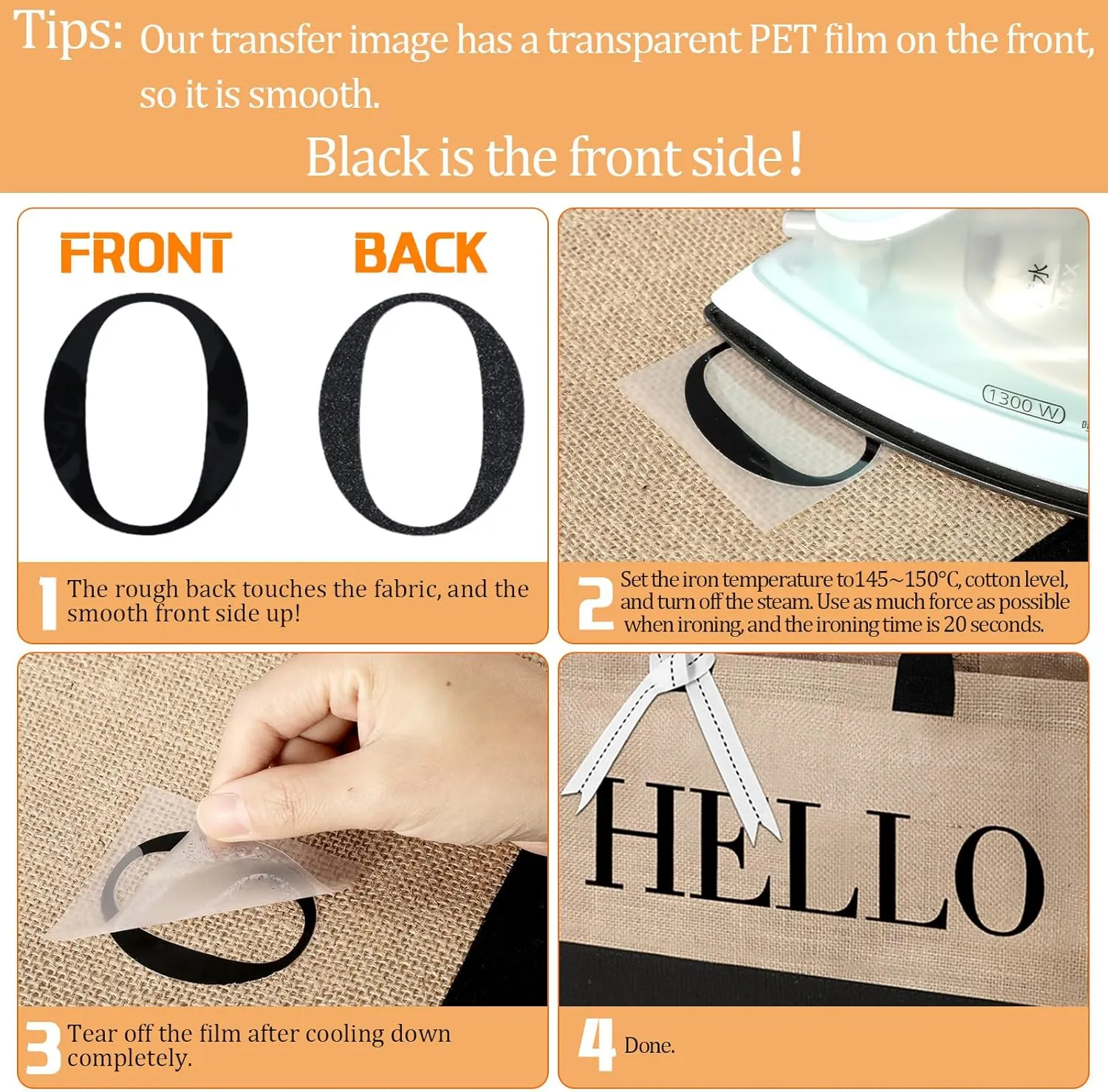 Tips: Our transfer image has a transparent PET film on the front, so it is smooth.

Black is the front side!

FRONT

BACK

O O

1 The rough back touches the fabric, and the smooth front side up!

水

1300 W

2 Set the iron temperature to145~150°C, cotton level, and turn off the steam. Use as much force as possible when ironing, and the ironing time is 20 seconds.

3 Tear off the film after cooling down completely.

HELLO

4 Done.