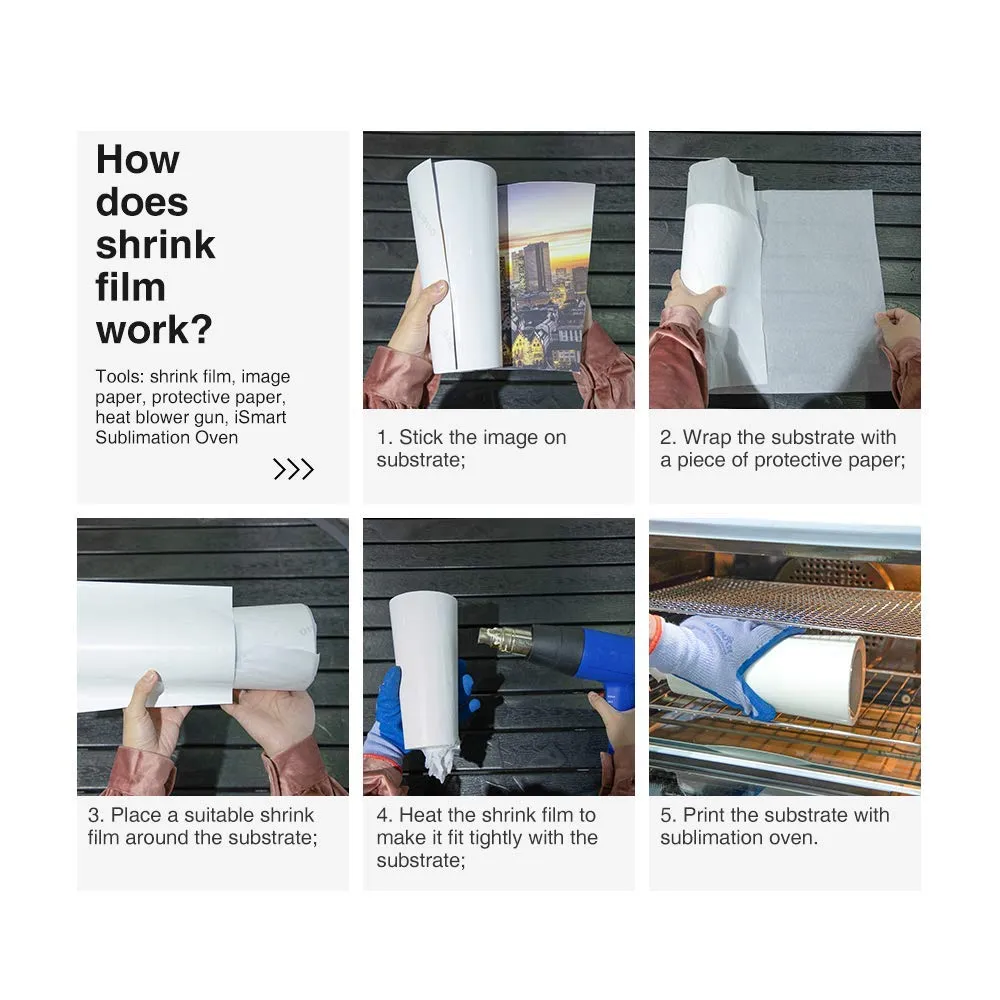 How does shrink film work?

Tools: shrink film, image paper, protective paper, heat blower gun, iSmart Sublimation Oven

>>>

1. Stick the image on substrate;

2. Wrap the substrate with a piece of protective paper;

3. Place a suitable shrink film around the substrate;

4. Heat the shrink film to make it fit tightly with the substrate;

5. Print the substrate with sublimation oven.