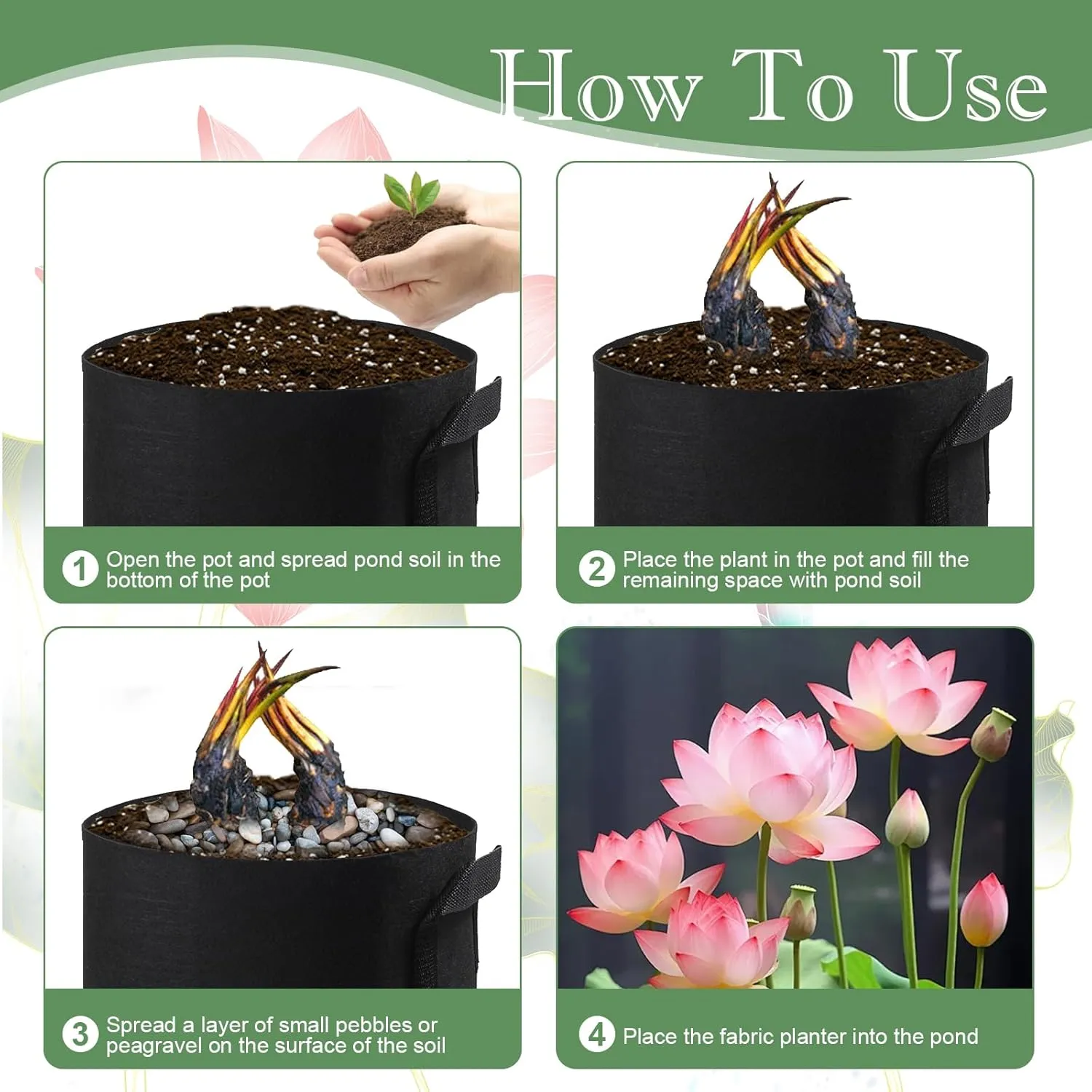 How To Use

1 Open the pot and spread pond soil in the bottom of the pot

2 Place the plant in the pot and fill the remaining space with pond soil

3 Spread a layer of small pebbles or peagravel on the surface of the soil

4 Place the fabric planter into the pond