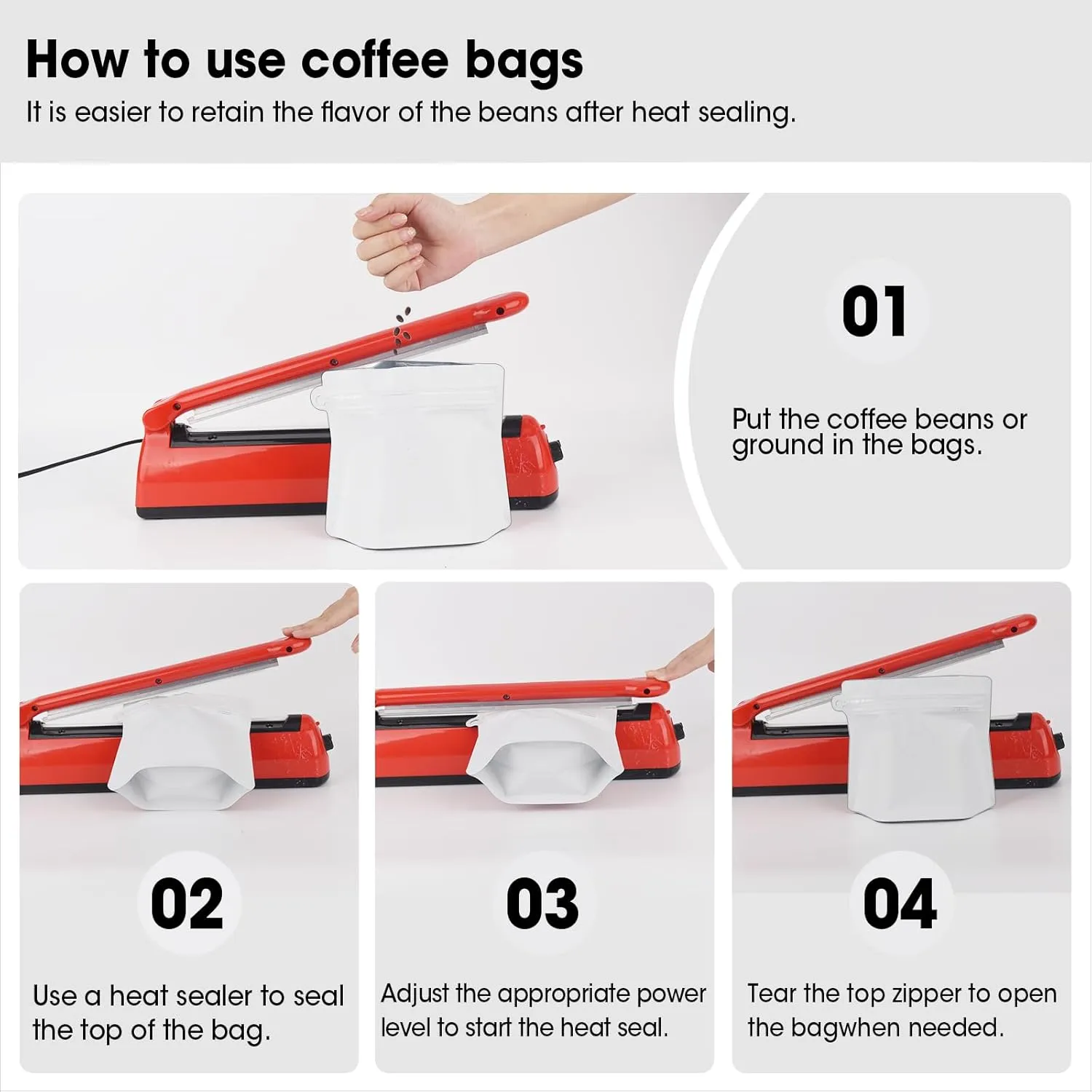 How to use coffee bags

It is easier to retain the flavor of the beans after heat sealing.

01

Put the coffee beans or ground in the bags.

02

Use a heat sealer to seal the top of the bag.

03

Adjust the appropriate power level to start the heat seal.

04

Tear the top zipper to open the bagwhen needed.